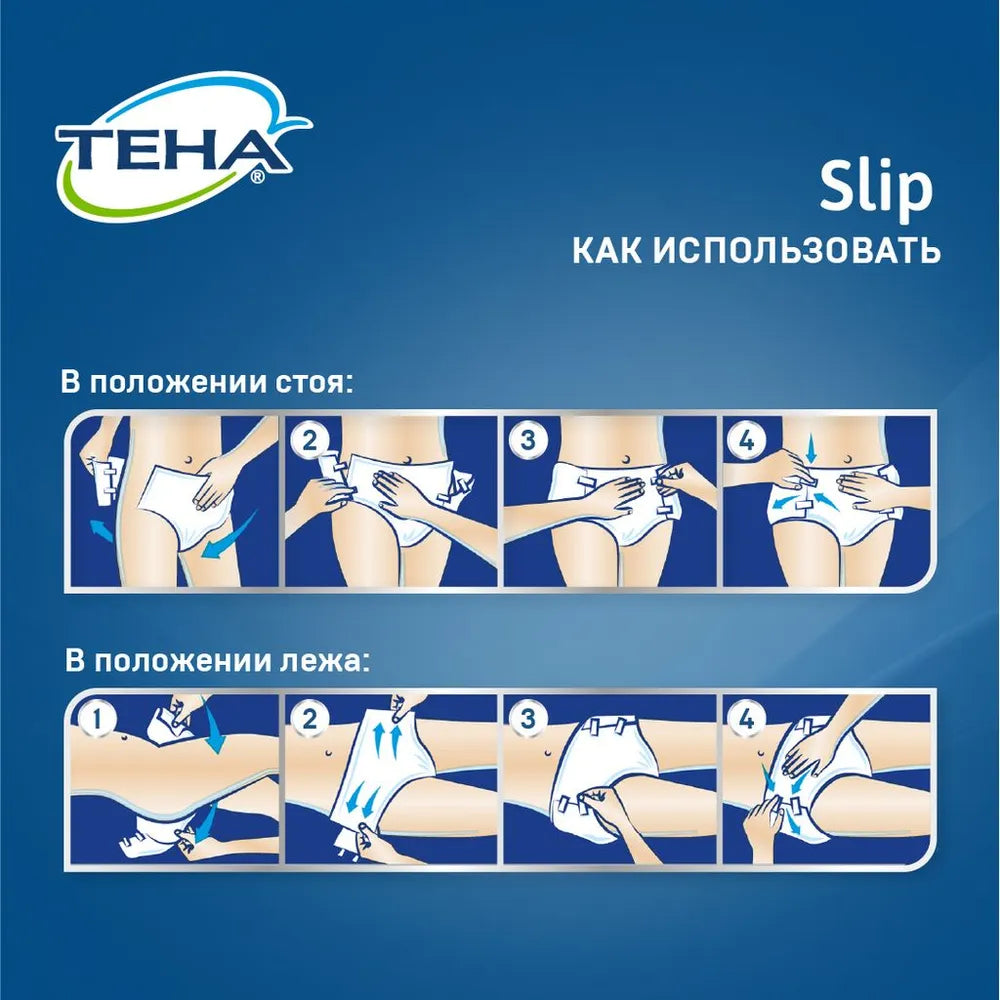 TENA®

Slip
КАК ИСПОЛЬЗОВАТЬ

В положении стоя:

2

3

4

В положении лежа:

1

2

3

4